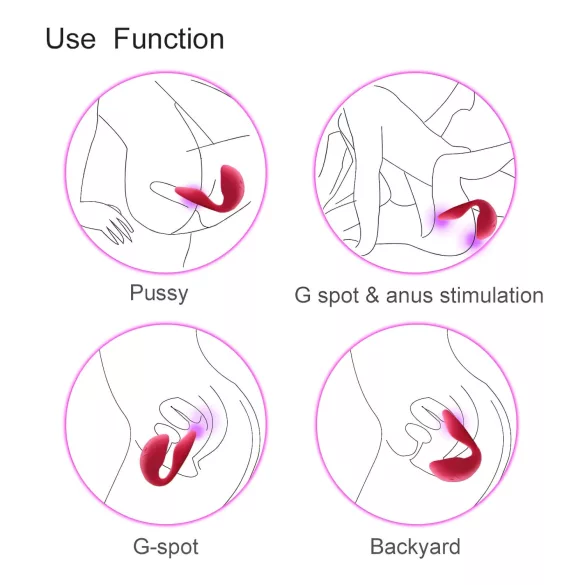 Use Function

Pussy

G spot & anus stimulation

G-spot

Backyard