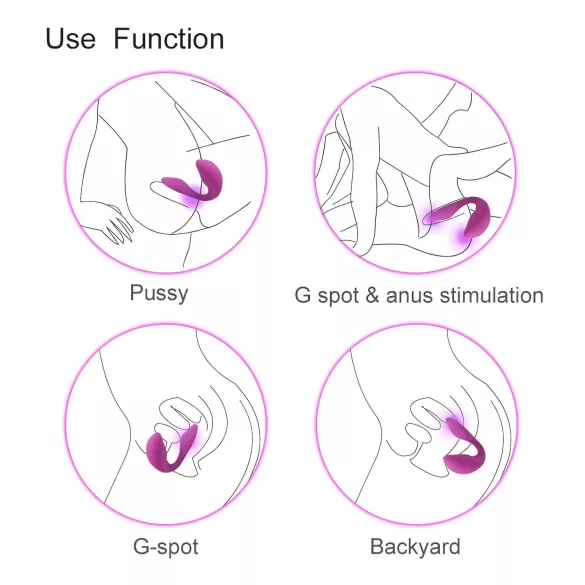 Use Function

Pussy

G spot & anus stimulation

G-spot

Backyard